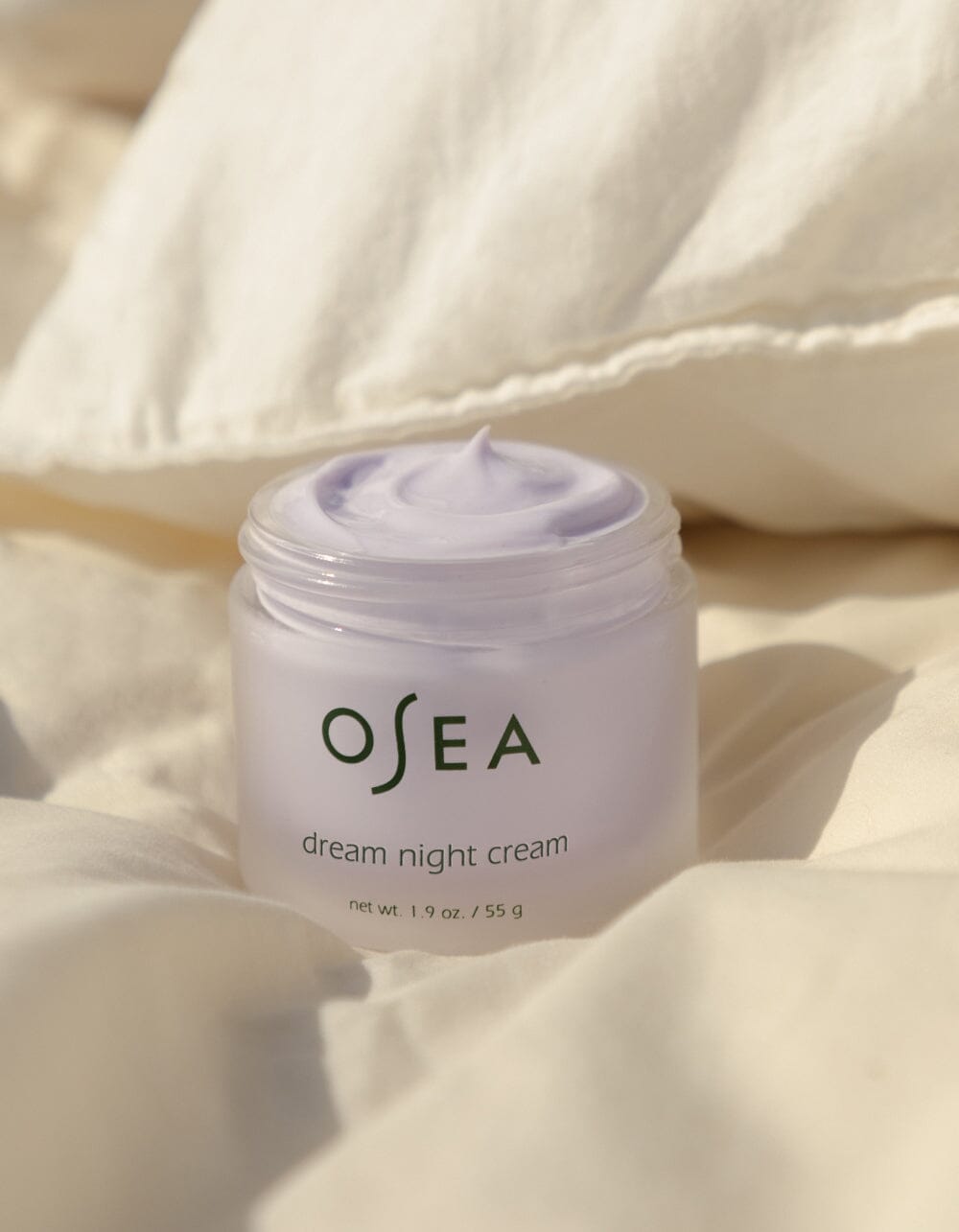 OSEA

dream night cream

net wt. 1.9 oz. / 55 g